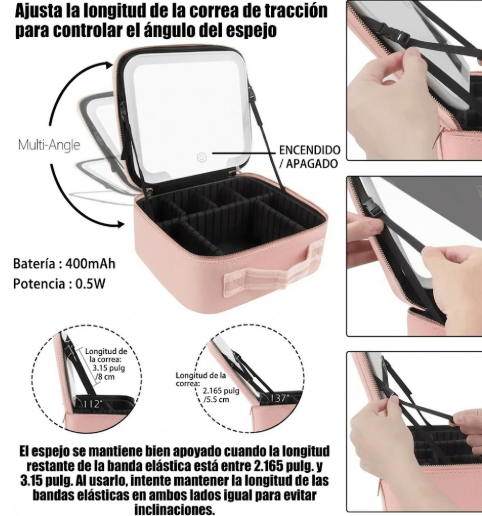 Ajusta la longitud de la correa de tracción para controlar el ángulo del espejo

Multi-Angle

ENCENDIDO / APAGADO

Batería : 400mAh
Potencia : 0.5W

Longitud de la correa: 3.15 pulg /8 cm

112°

Longitud de la correa: 2.165 pulg /5.5 cm

137°

El espejo se mantiene bien apoyado cuando la longitud restante de la banda elástica está entre 2.165 pulg. y 3.15 pulg. Al usarlo, intente mantener la longitud de las bandas elásticas en ambos lados igual para evitar inclinaciones.